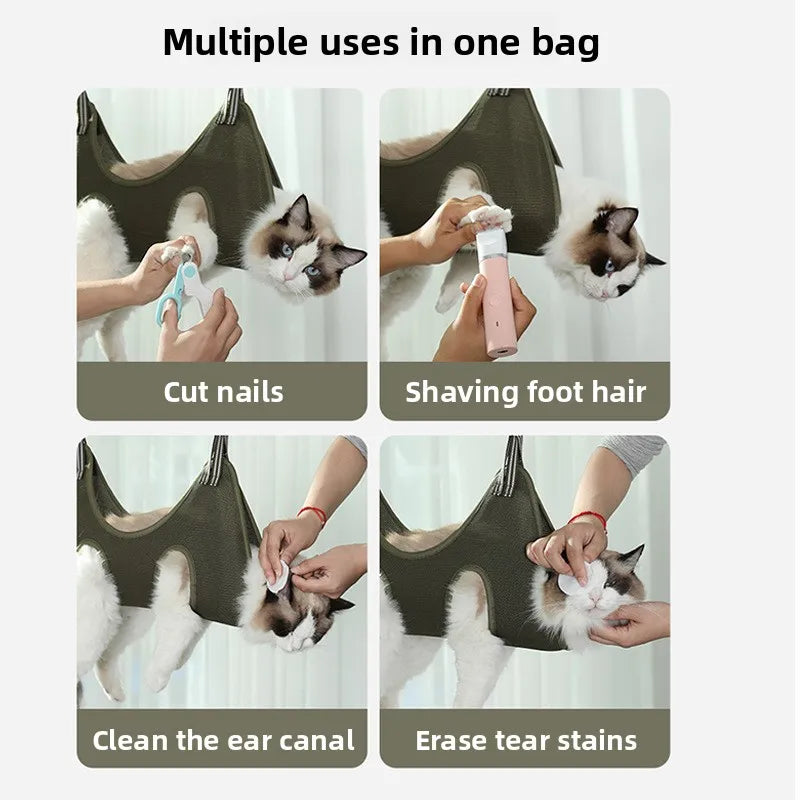 Multiple uses in one bag

Cut nails

Shaving foot hair

Clean the ear canal

Erase tear stains